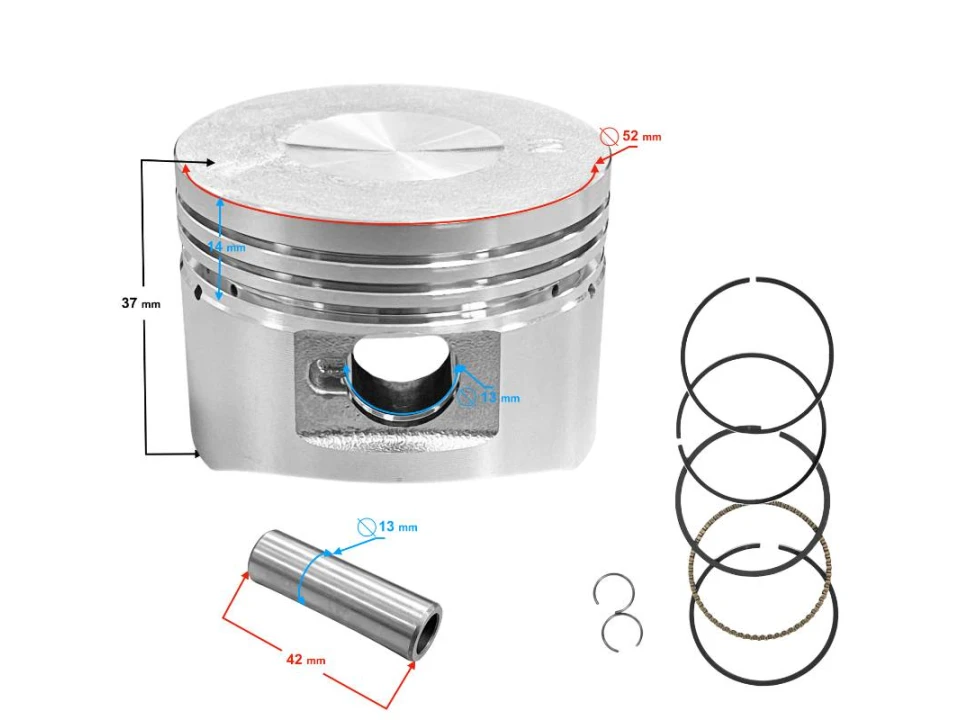 52 mm
14 mm
37 mm
13 mm
13 mm
42 mm