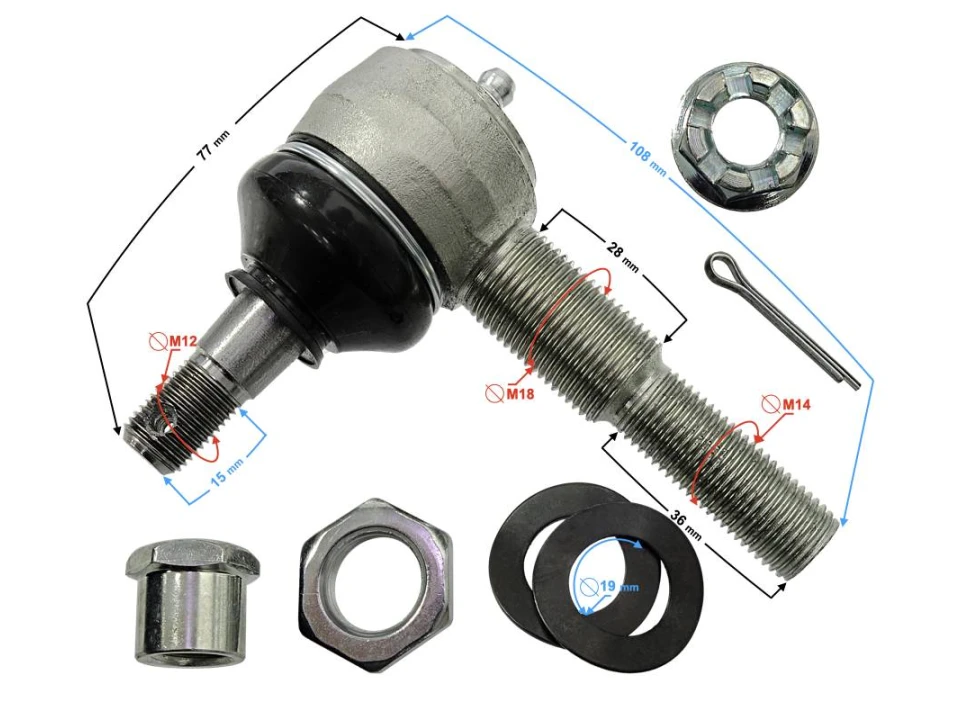 77 mm

108 mm

28 mm

M12

M18

M14

15 mm

36 mm

19 mm