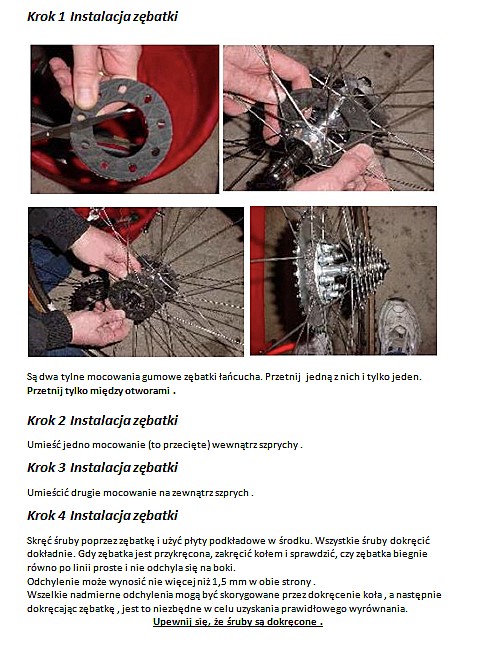 Krok 1 Instalacja zębatki

Są dwa tylne mocowania gumowe zębatki łańcucha. Przetnij jedną z nich i tylko jeden. Przetnij tylko między otworami .

Krok 2 Instalacja zębatki

Umieść jedno mocowanie (to przecięte) wewnątrz szprychy .

Krok 3 Instalacja zębatki

Umieścić drugie mocowanie na zewnątrz szprych .

Krok 4 Instalacja zębatki

Skręć śruby poprzez zębatkę i użyć płyty podkładowe w środku. Wszystkie śruby dokręcić dokładnie. Gdy zębatka jest przykręcona, zakręcić kołem i sprawdzić, czy zębatka biegnie równo po linii proste i nie odchyla się na boki.
Odchylenie może wynosić nie więcej niż 1,5 mm w obie strony .
Wszelkie nadmierne odchylenia mogą być skorygowane przez dokręcenie koła , a następnie dokręcając zębatkę , jest to niezbędne w celu uzyskania prawidłowego wyrównania.
Upewnij się, że śruby są dokręcone .