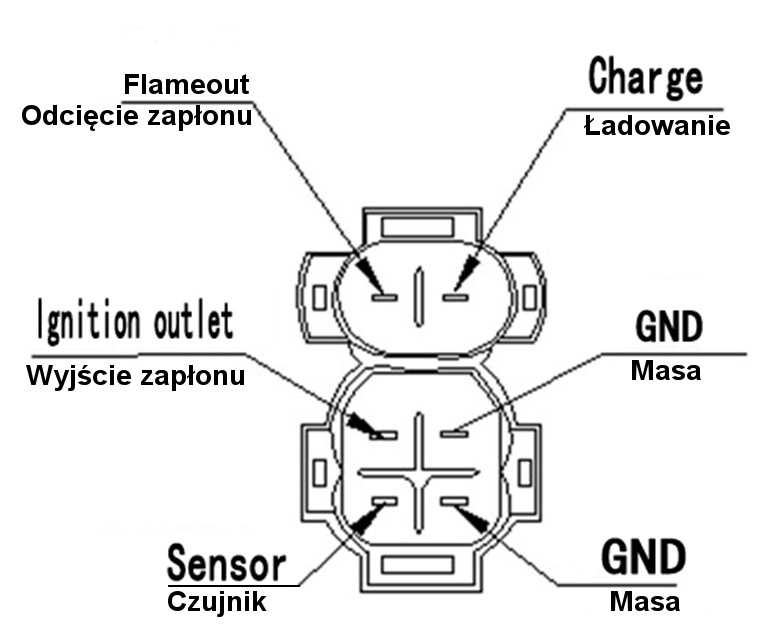 Flameout
Odcięcie zapłonu

Charge
Ładowanie

Ignition outlet
Wyjście zapłonu

GND
Masa

Sensor
Czujnik

GND
Masa